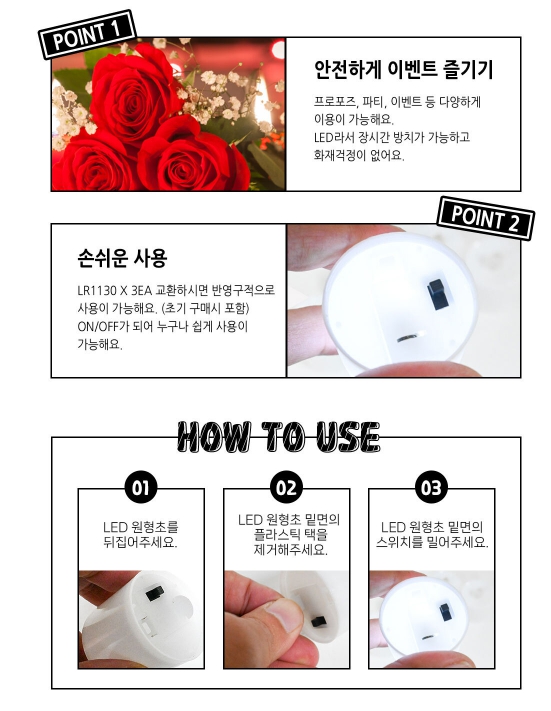 POINT 1

안전하게 이벤트 즐기기

프로포즈, 파티, 이벤트 등 다양하게 이용이 가능해요.
LED라서 장시간 방치가 가능하고 화재걱정이 없어요.

POINT 2

손쉬운 사용

LR1130 X 3EA 교환하시면 반영구적으로 사용이 가능해요. (초기 구매시 포함)
ON/OFF가 되어 누구나 쉽게 사용이 가능해요.

HOW TO USE

01

LED 원형초를 뒤집어주세요.

02

LED 원형초 밑면의 플라스틱 택을 제거해주세요.

03

LED 원형초 밑면의 스위치를 밀어주세요.