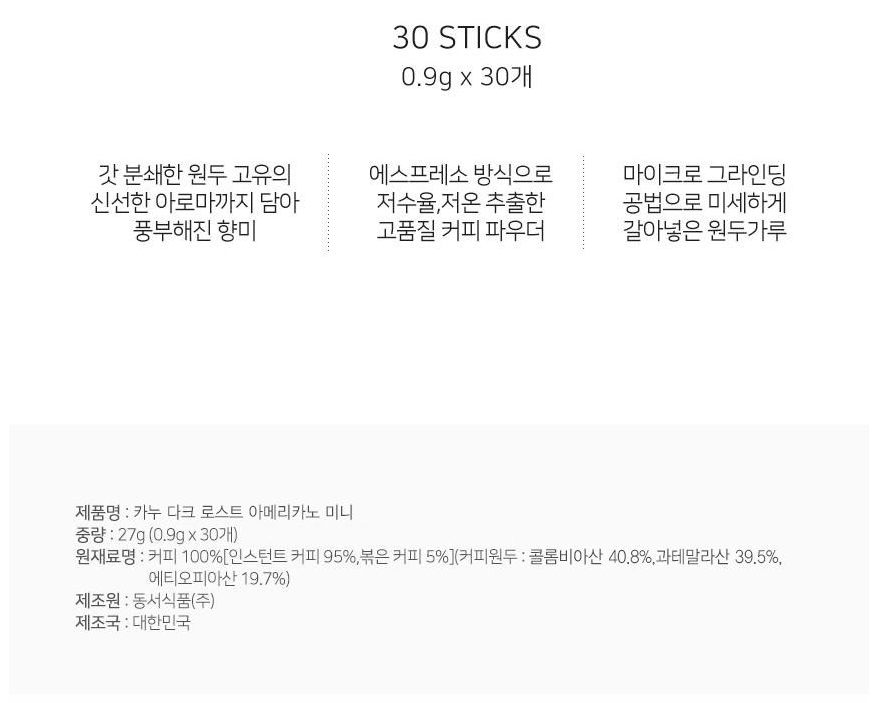 30 STICKS
0.9g x 30개

갓 분쇄한 원두 고유의 신선한 아로마까지 담아 풍부해진 향미

에스프레소 방식으로 저수율,저온 추출한 고품질 커피 파우더

마이크로 그라인딩 공법으로 미세하게 갈아넣은 원두가루

제품명 : 카누 다크 로스트 아메리카노 미니
중량 : 27g (0.9g x 30개)
원재료명 : 커피 100%[인스턴트 커피 95%,볶은 커피 5%](커피원두 : 콜롬비아산 40.8%,과테말라산 39.5%, 에티오피아산 19.7%)
제조원 : 동서식품(주)
제조국 : 대한민국